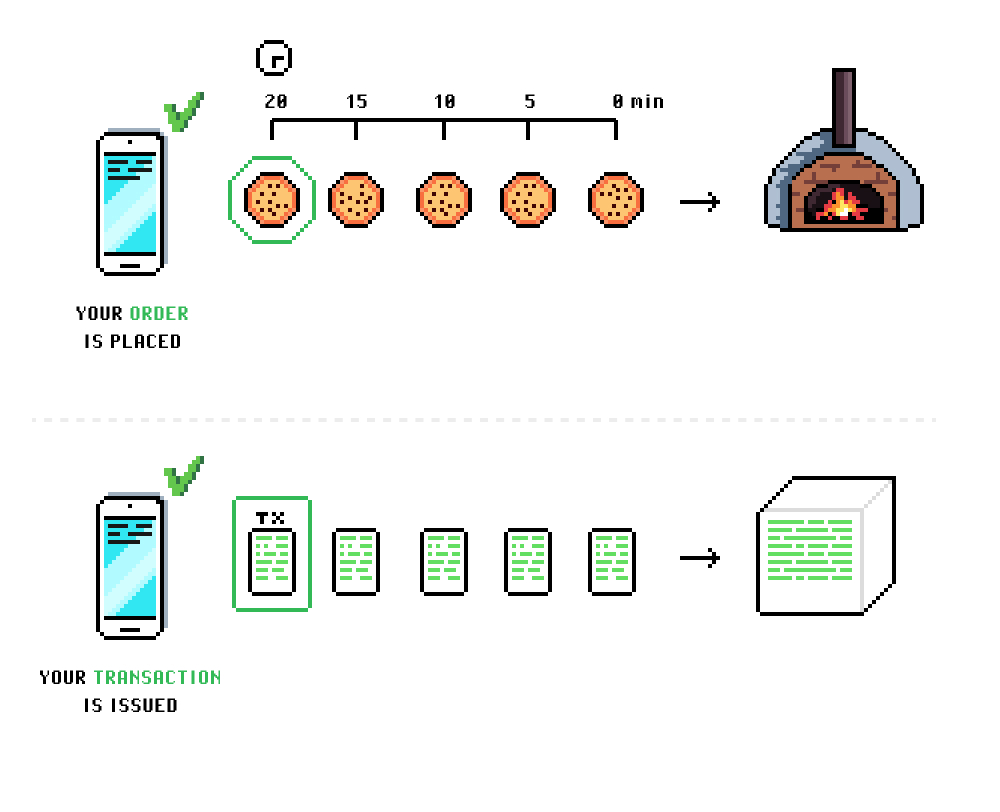 20 15 10 5 0 min

YOUR ORDER IS PLACED

TX

YOUR TRANSACTION IS ISSUED